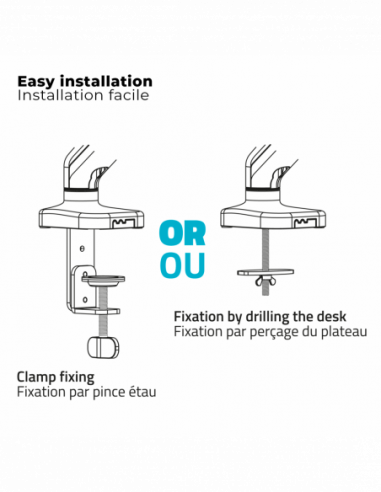 Easy installation
Installation facile

OR
OU

Fixation by drilling the desk
Fixation par perçage du plateau

Clamp fixing
Fixation par pince étau