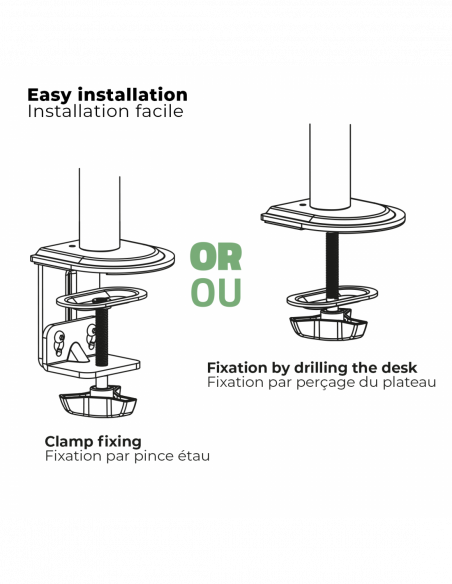 Easy installation
Installation facile

OR
OU

Fixation by drilling the desk
Fixation par perçage du plateau

Clamp fixing
Fixation par pince étau