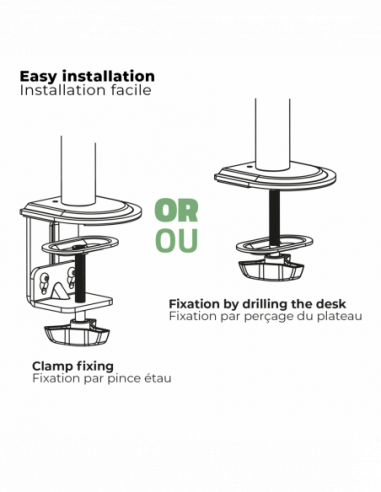 Easy installation
Installation facile

OR
OU

Fixation by drilling the desk
Fixation par perçage du plateau

Clamp fixing
Fixation par pince étau